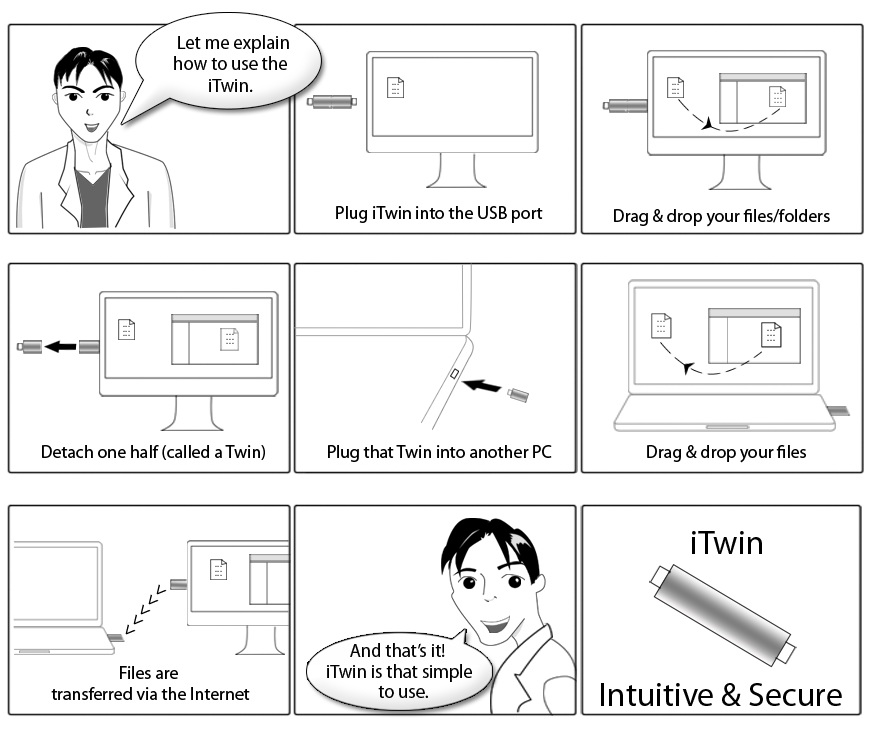 Let me explain how to use the iTwin.

Plug iTwin into the USB port

Drag & drop your files/folders

Detach one half (called a Twin)

Plug that Twin into another PC

Drag & drop your files

Files are transferred via the Internet

And that's it! iTwin is that simple to use.

iTwin

Intuitive & Secure