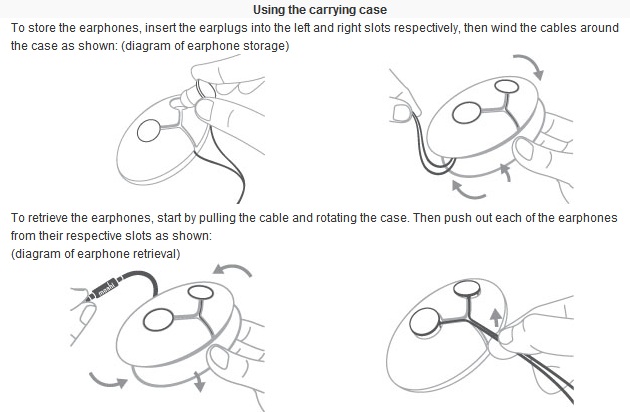 Using the carrying case

To store the earphones, insert the earplugs into the left and right slots respectively, then wind the cables around the case as shown: (diagram of earphone storage)

To retrieve the earphones, start by pulling the cable and rotating the case. Then push out each of the earphones from their respective slots as shown:
(diagram of earphone retrieval)

moshi